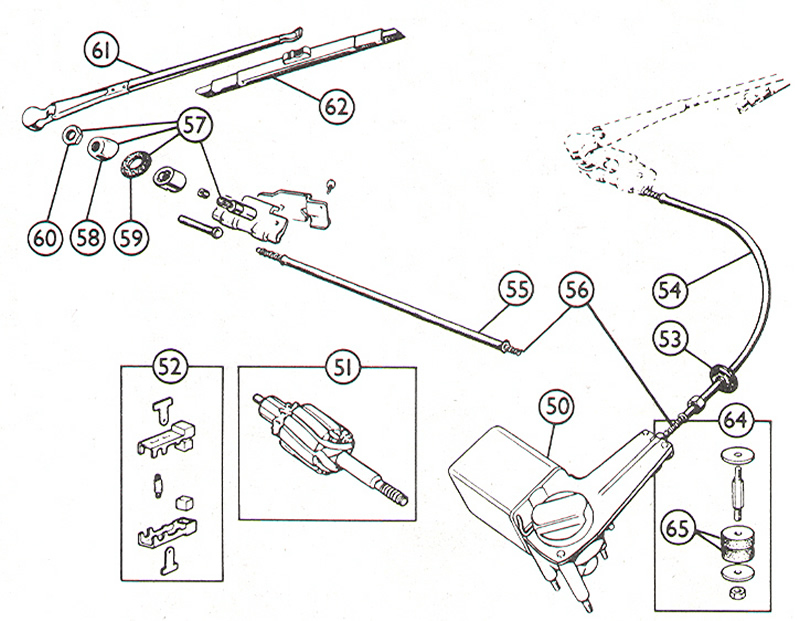 61
62
57
60
58
59
55
56
54
53
52
51
50
64
65