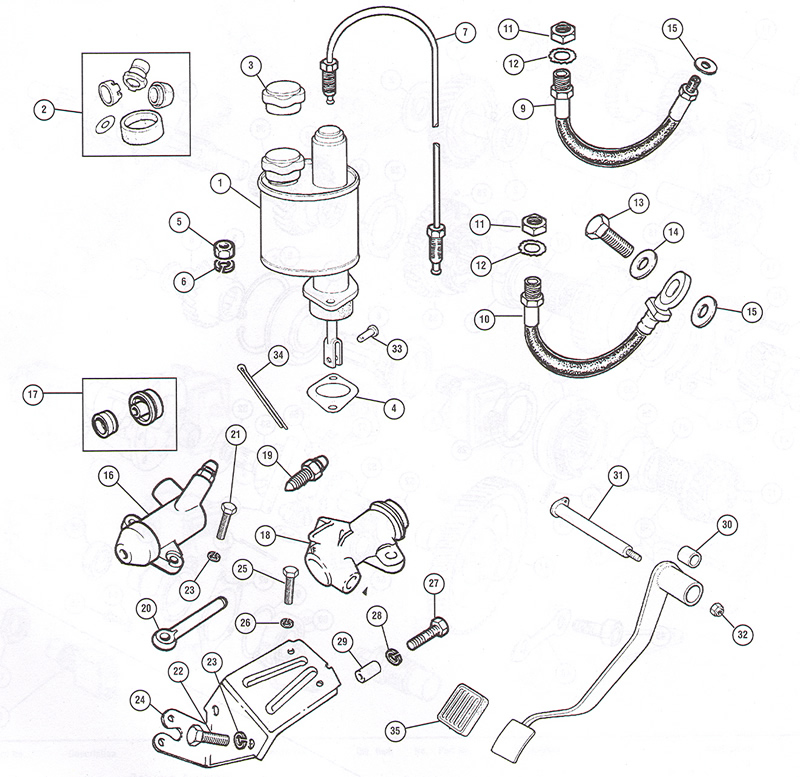 2
3
7
11
12
15
9
1
5
6
11
12
13
14
10
15
33
34
4
17
21
19
16
18
31
30
23
25
27
20
26
28
32
29
22
23
24
35