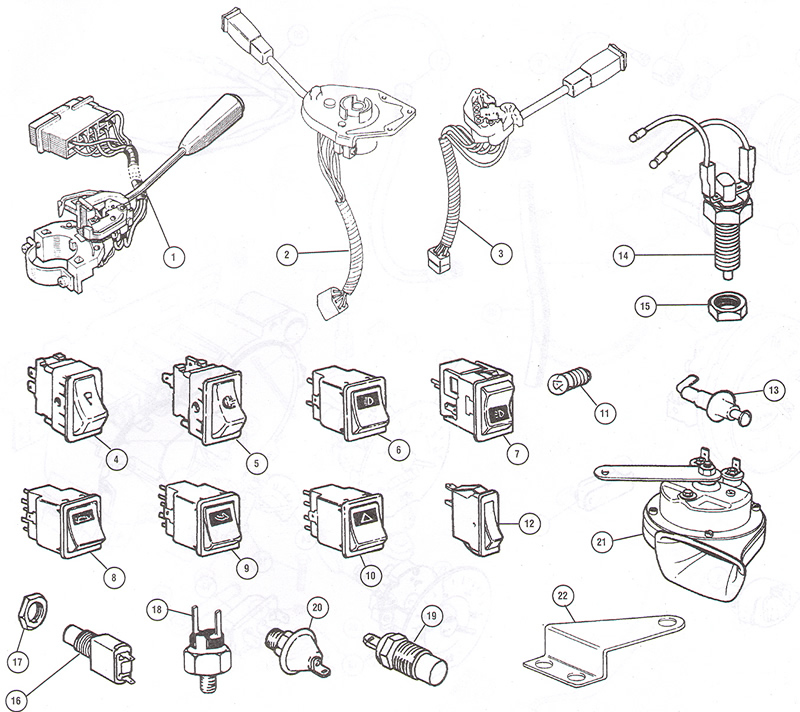 1
2
3
14
15
4
5
6
7
11
13
8
9
10
12
21
17
16
18
20
19
22